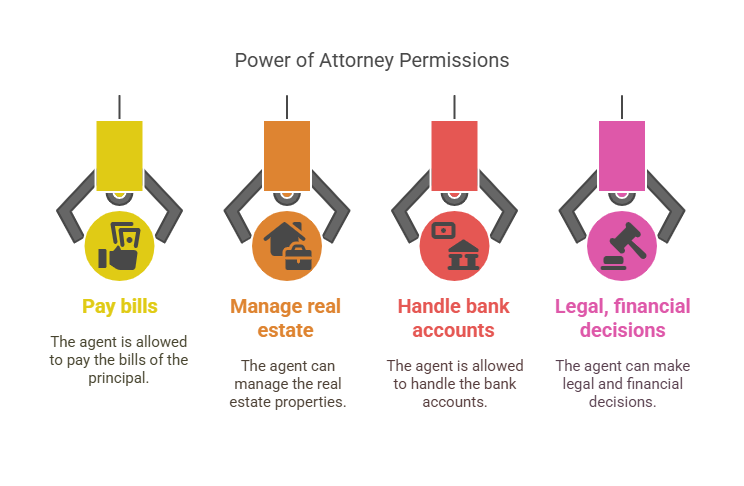 Power of Attorney Permissions

Pay bills

The agent is allowed to pay the bills of the principal.

Manage real estate

The agent can manage the real estate properties.

Handle bank accounts

The agent is allowed to handle the bank accounts.

Legal, financial decisions

The agent can make legal and financial decisions.